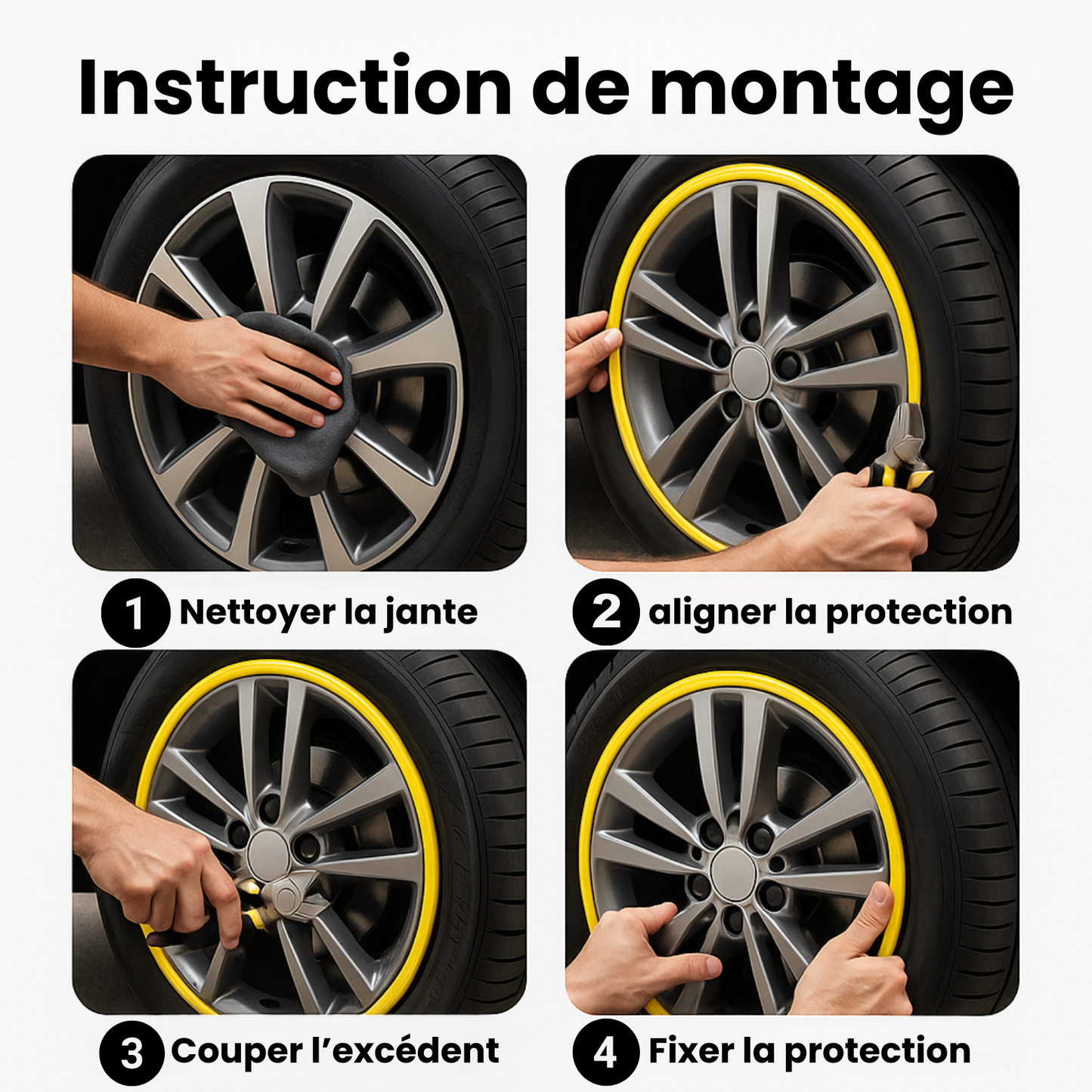 Instruction de montage

1 Nettoyer la jante

2 aligner la protection

3 Couper l’excédent

4 Fixer la protection