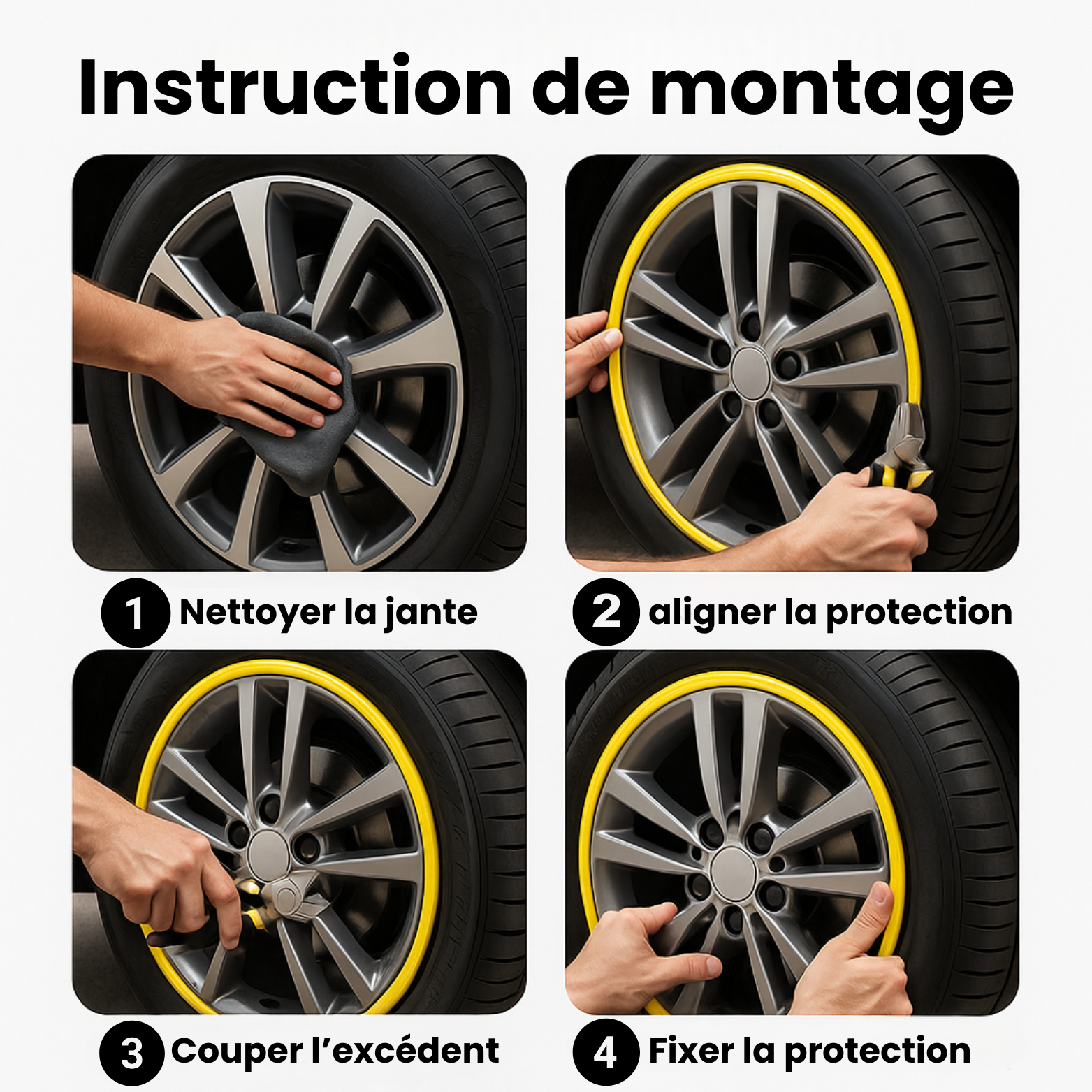 Instruction de montage

1 Nettoyer la jante

2 aligner la protection

3 Couper l’excédent

4 Fixer la protection