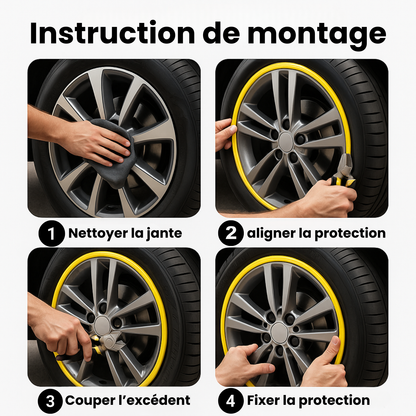 Instruction de montage

1 Nettoyer la jante

2 aligner la protection

3 Couper l'excédent

4 Fixer la protection